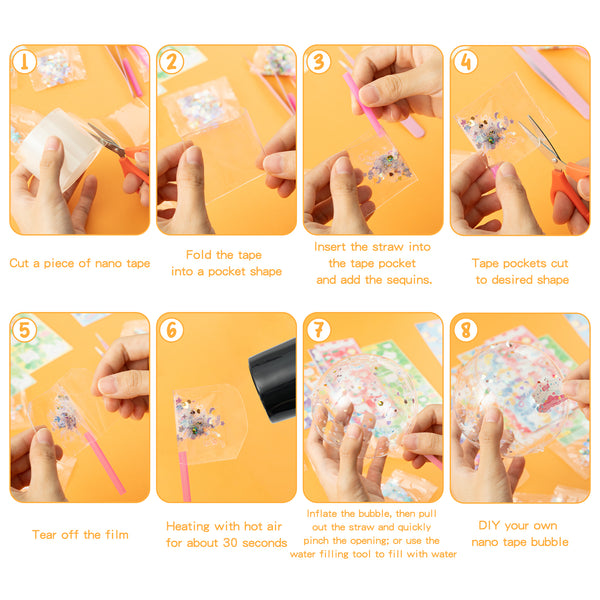 1

Cut a piece of nano tape

2

Fold the tape into a pocket shape

3

Insert the straw into the tape pocket and add the sequins.

4

Tape pockets cut to desired shape

5

Tear off the film

6

Heating with hot air for about 30 seconds

7

Inflate the bubble, then pull out the straw and quickly pinch the opening; or use the water filling tool to fill with water

8

DIY your own nano tape bubble