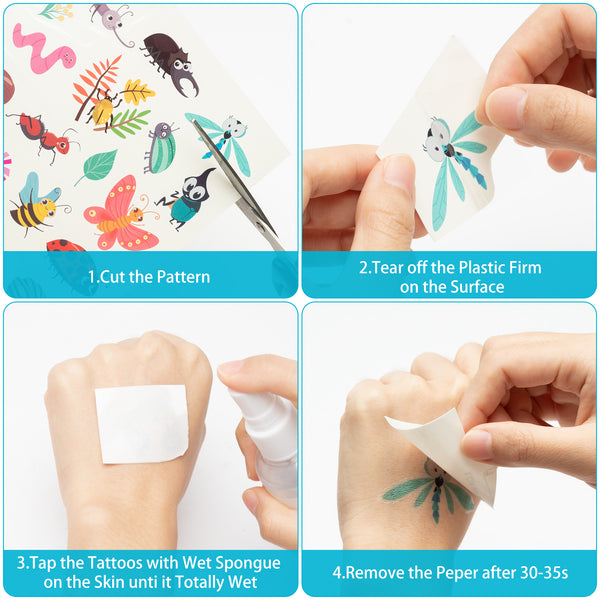 1.Cut the Pattern

2.Tear off the Plastic Firm on the Surface

3.Tap the Tattoos with Wet Spongue on the Skin unti it Totally Wet

4.Remove the Peper after 30-35s