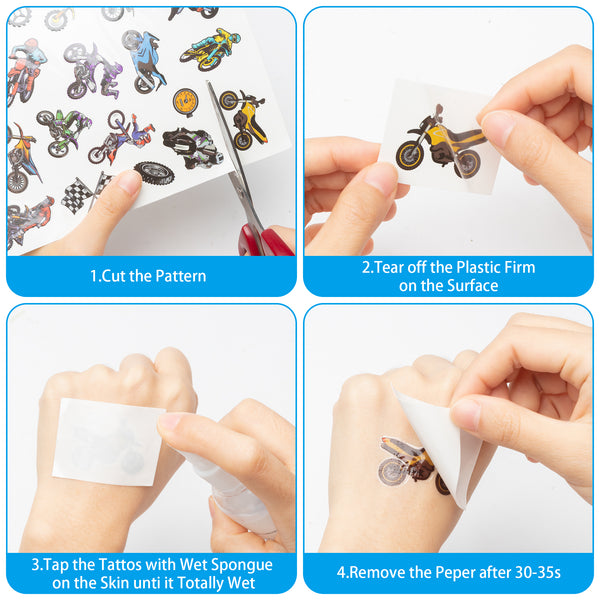 1.Cut the Pattern

2.Tear off the Plastic Firm on the Surface

3.Tap the Tattos with Wet Spongue on the Skin unti it Totally Wet

4.Remove the Peper after 30-35s