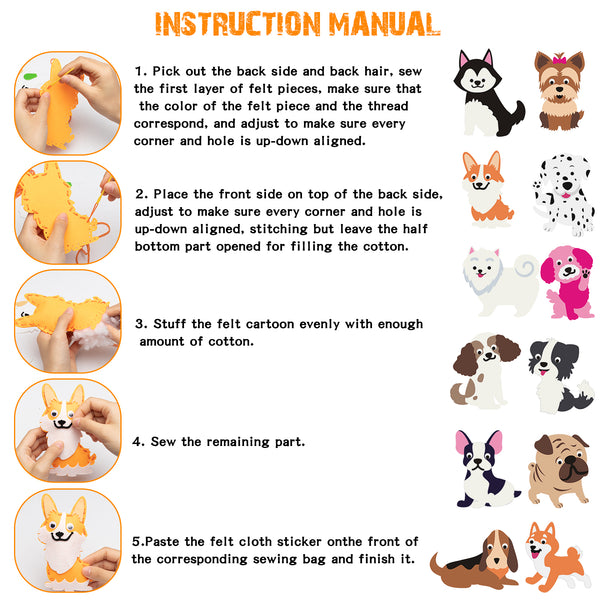 INSTRUCTION MANUAL

1. Pick out the back side and back hair, sew the first layer of felt pieces, make sure that the color of the felt piece and the thread correspond, and adjust to make sure every corner and hole is up-down aligned.

2. Place the front side on top of the back side, adjust to make sure every corner and hole is up-down aligned, stitching but leave the half bottom part opened for filling the cotton.

3. Stuff the felt cartoon evenly with enough amount of cotton.

4. Sew the remaining part.

5.Paste the felt cloth sticker onthe front of the corresponding sewing bag and finish it.