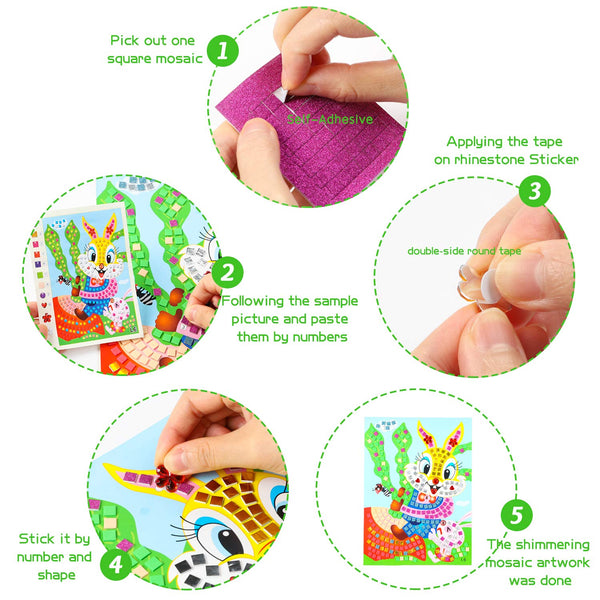 Pick out one square mosaic

1

Self-Adhesive

Applying the tape on rhinestone Sticker

3

double-side round tape

2

Following the sample picture and paste them by numbers

Stick it by number and shape

4

5

The shimmering mosaic artwork was done