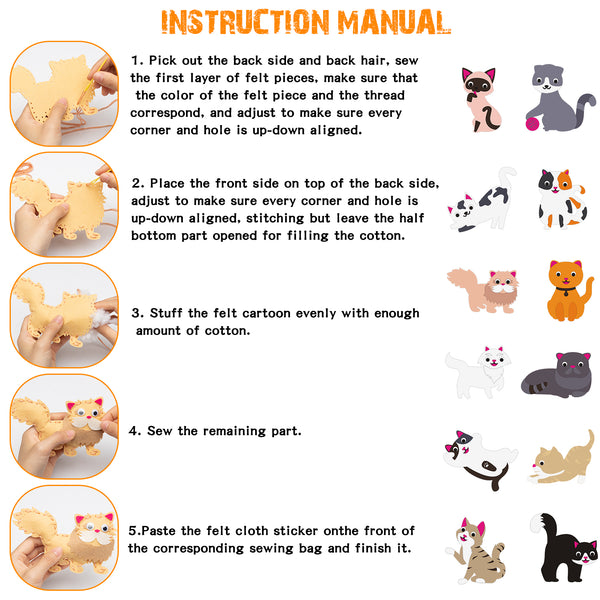 INSTRUCTION MANUAL

1. Pick out the back side and back hair, sew the first layer of felt pieces, make sure that the color of the felt piece and the thread correspond, and adjust to make sure every corner and hole is up-down aligned.

2. Place the front side on top of the back side, adjust to make sure every corner and hole is up-down aligned, stitching but leave the half bottom part opened for filling the cotton.

3. Stuff the felt cartoon evenly with enough amount of cotton.

4. Sew the remaining part.

5.Paste the felt cloth sticker onthe front of the corresponding sewing bag and finish it.