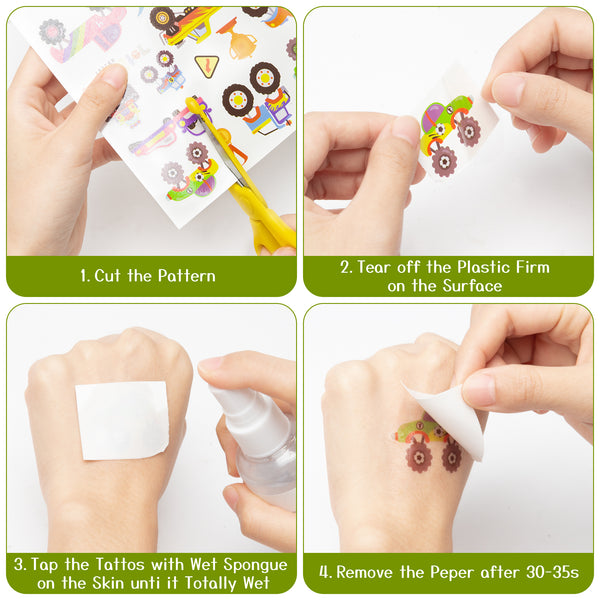 1. Cut the Pattern

2. Tear off the Plastic Firm on the Surface

3. Tap the Tattos with Wet Spongue on the Skin unti it Totally Wet

4. Remove the Peper after 30-35s