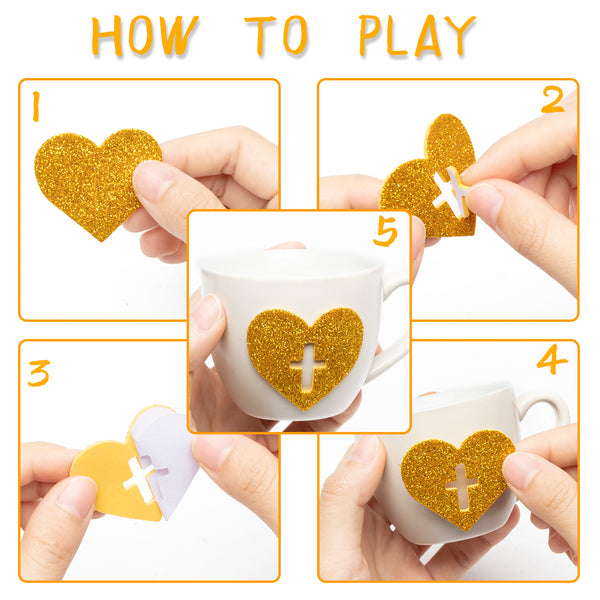 HOW TO PLAY

1

2

5

3

4