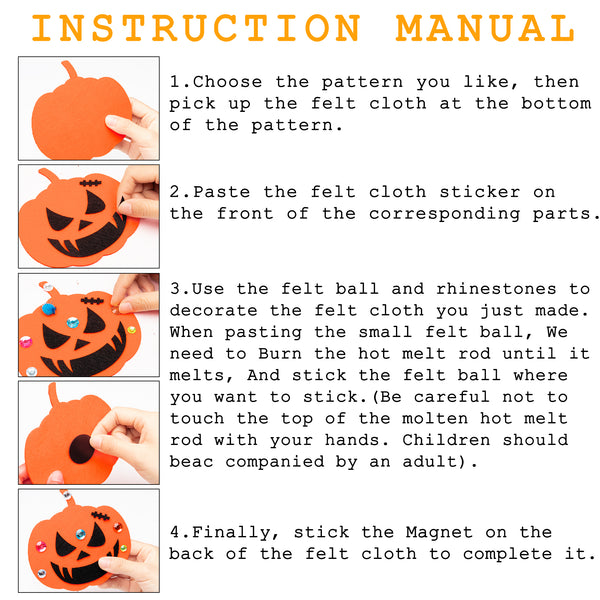 INSTRUCTION MANUAL

1.Choose the pattern you like, then pick up the felt cloth at the bottom of the pattern.

2.Paste the felt cloth sticker on the front of the corresponding parts.

3.Use the felt ball and rhinestones to decorate the felt cloth you just made. When pasting the small felt ball, We need to Burn the hot melt rod until it melts, And stick the felt ball where you want to stick.(Be careful not to touch the top of the molten hot melt rod with your hands. Children should beac companied by an adult).

4.Finally, stick the Magnet on the back of the felt cloth to complete it.