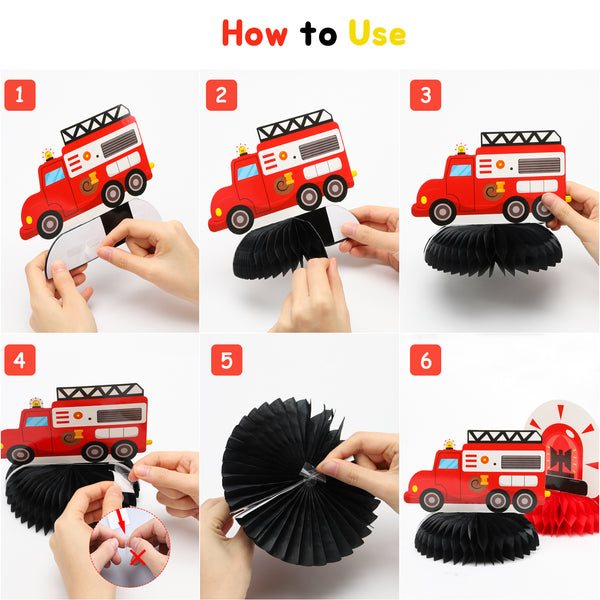 How to Use

1

2

3

4

5

6