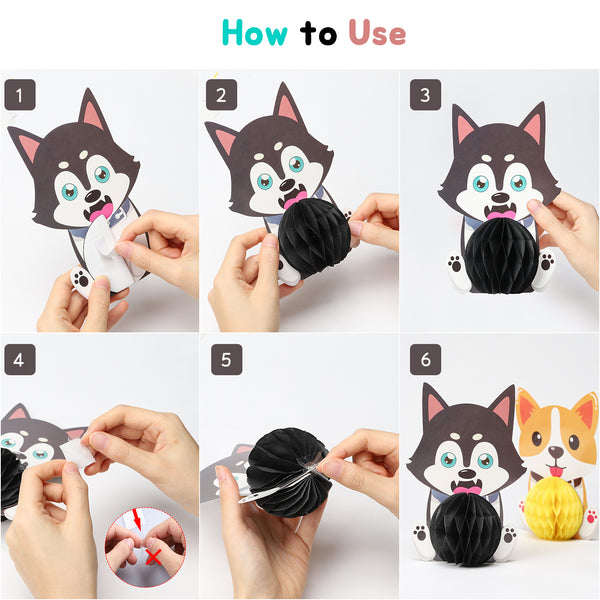 How to Use

1

2

3

4

5

6