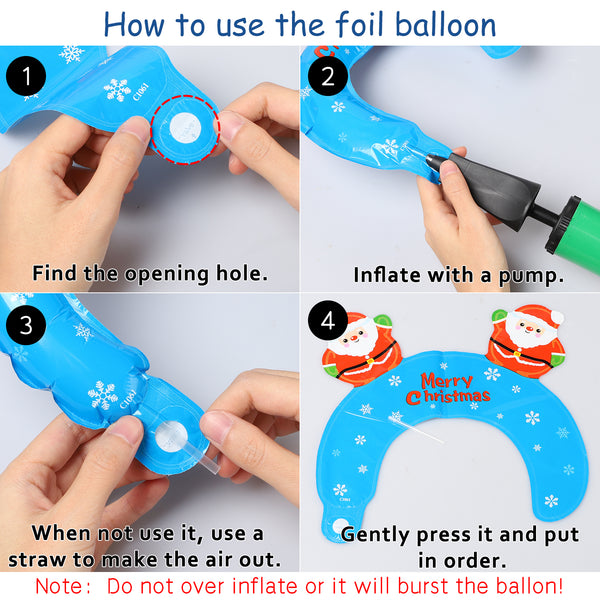 How to use the foil balloon

1

C1061

Find the opening hole.

2

Inflate with a pump.

3

C1061

When not use it, use a straw to make the air out.

4

Merry Christmas

C1061

Gently press it and put in order.

Note: Do not over inflate or it will burst the ballon!