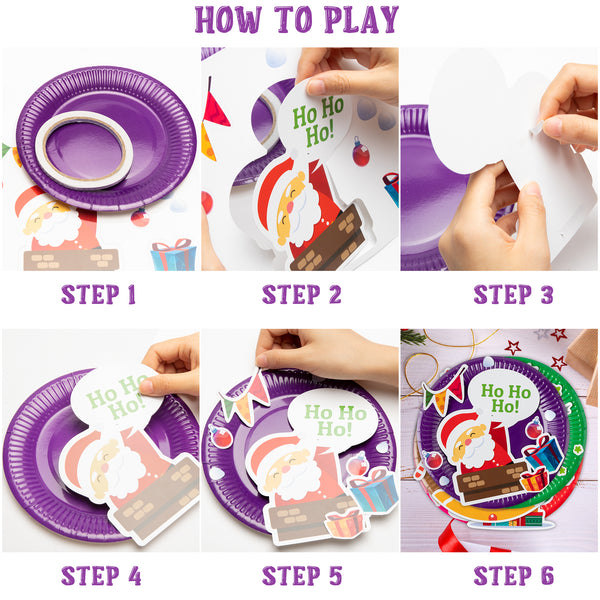 HOW TO PLAY

Ho Ho Ho!

STEP 1

STEP 2

STEP 3

Ho Ho Ho!

Ho Ho Ho!

Ho Ho Ho!

STEP 4

STEP 5

STEP 6